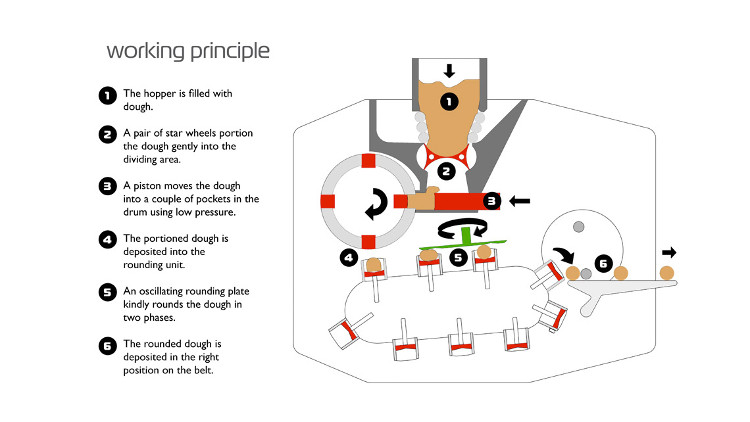 working principle

1 The hopper is filled with dough.

2 A pair of star wheels portion the dough gently into the dividing area.

3 A piston moves the dough into a couple of pockets in the drum using low pressure.

4 The portioned dough is deposited into the rounding unit.

5 An oscillating rounding plate kindly rounds the dough in two phases.

6 The rounded dough is deposited in the right position on the belt.

1

2

3

4

5

6